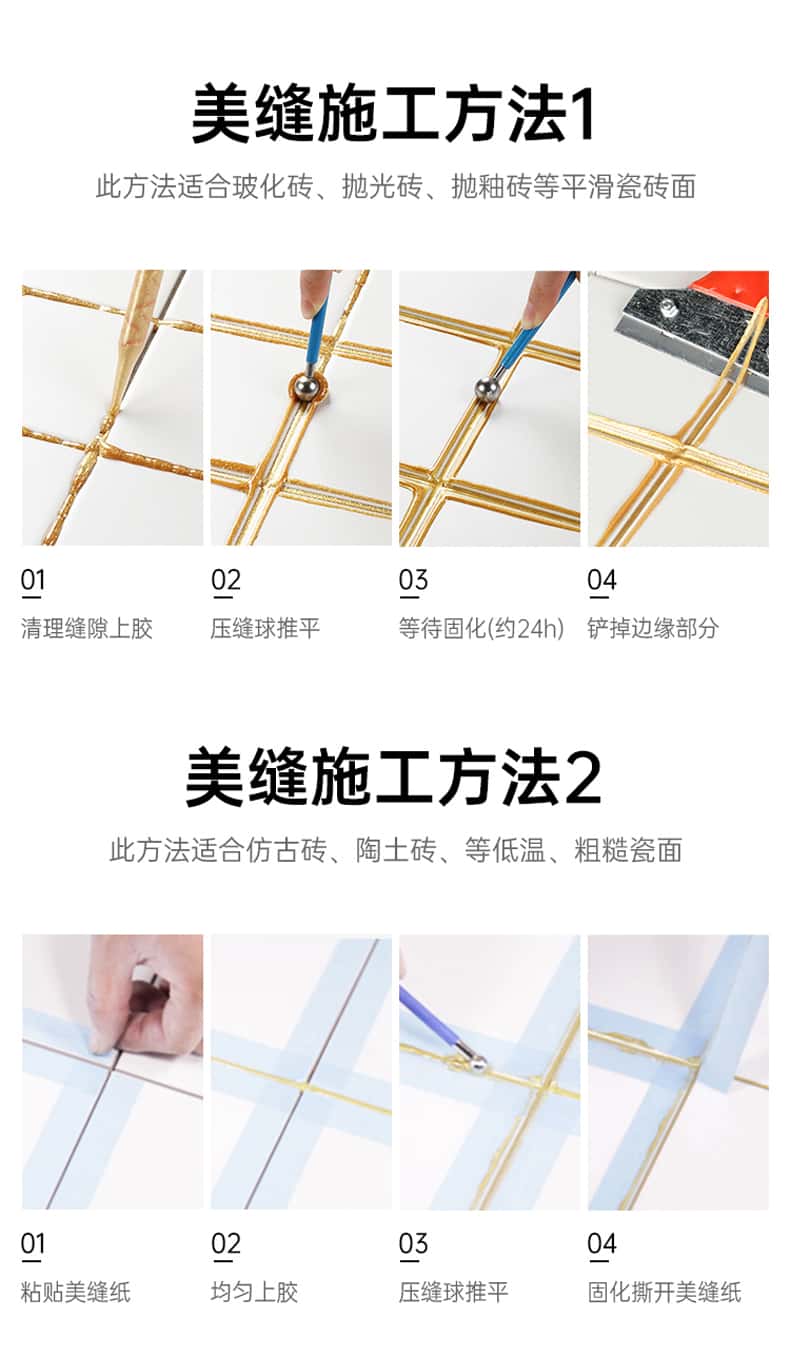 美缝施工方法1

此方法适合玻化砖、抛光砖、抛釉砖等平滑瓷砖面

01
清理缝隙上胶

02
压缝球推平

03
等待固化(约24h)

04
铲掉边缘部分

美缝施工方法2

此方法适合仿古砖、陶土砖、等低温、粗糙瓷面

01
粘贴美缝纸

02
均匀上胶

03
压缝球推平

04
固化撕开美缝纸