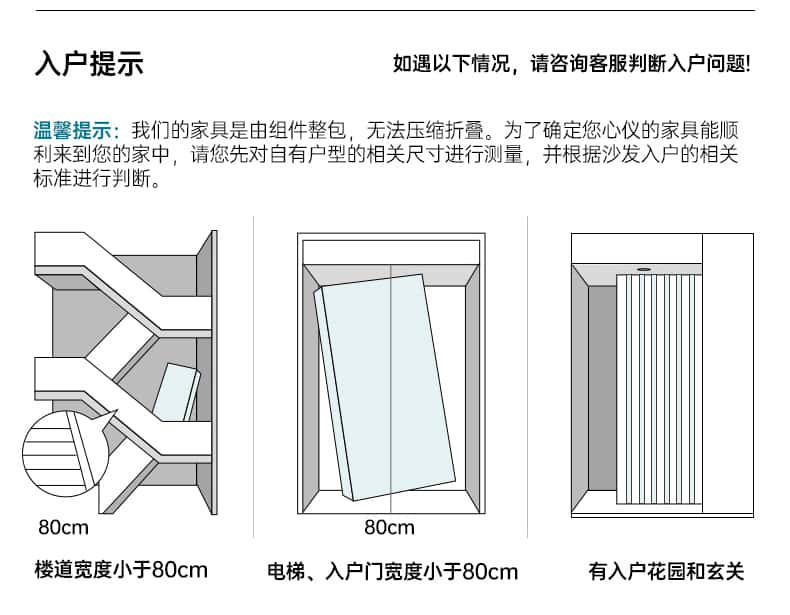 入户提示

如遇以下情况，请咨询客服判断入户问题!

温馨提示：我们的家具是由组件整包，无法压缩折叠。为了确定您心仪的家具能顺利来到您的家中，请您先对自有户型的相关尺寸进行测量，并根据沙发入户的相关标准进行判断。

80cm

楼道宽度小于80cm

80cm

电梯、入户门宽度小于80cm

有入户花园和玄关